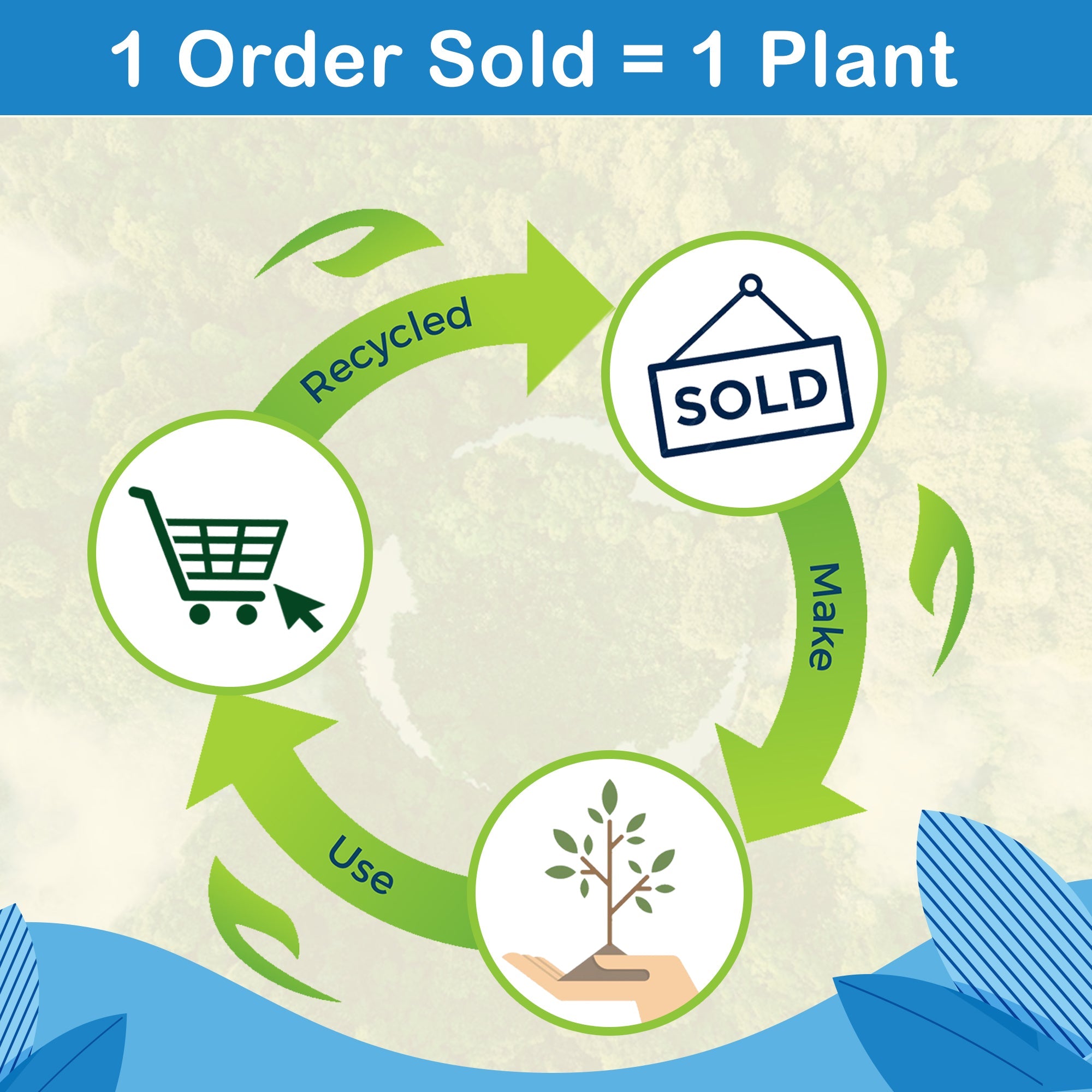 1 Order Sold = 1 Plant

Recycled

SOLD

Make

Use