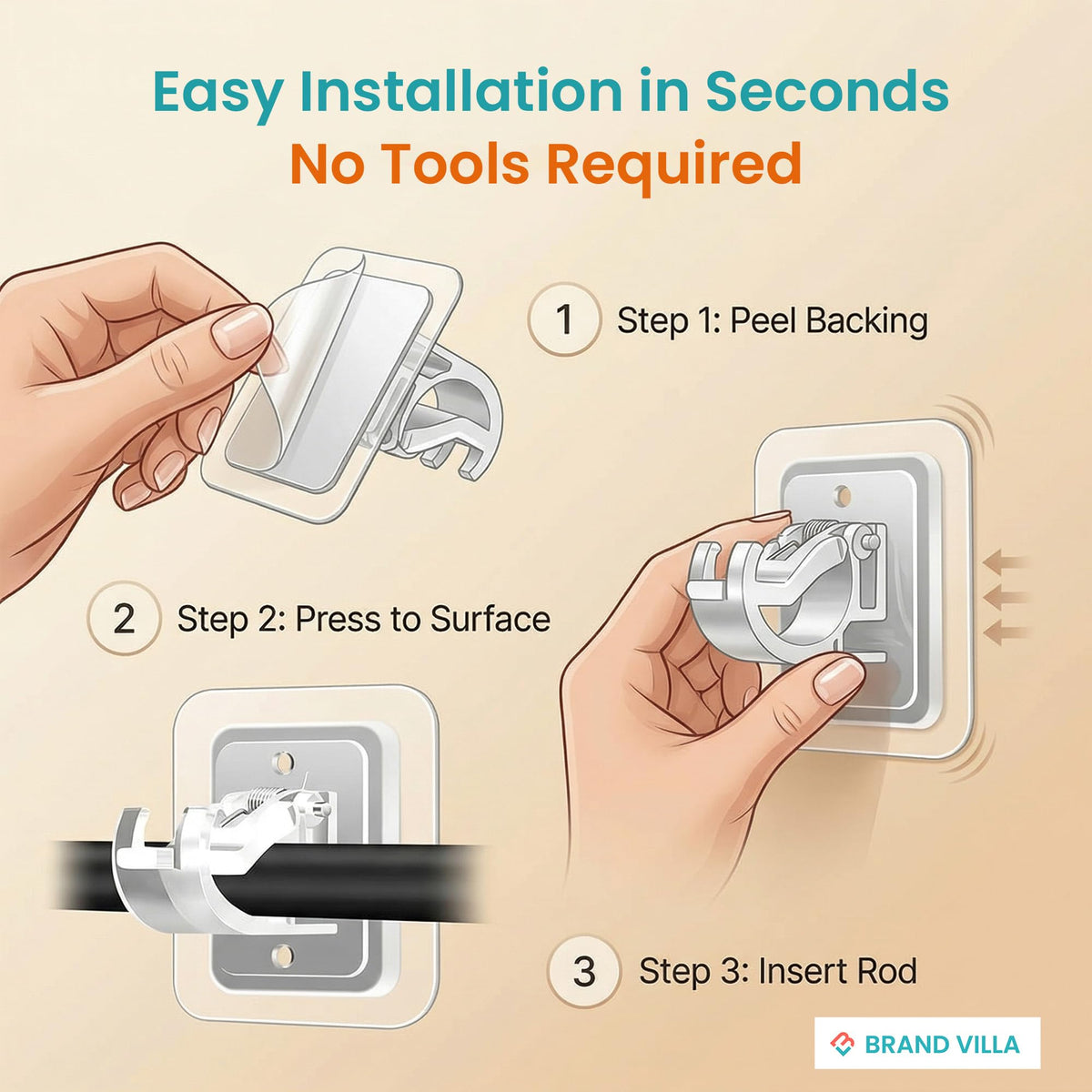 Easy Installation in Seconds
No Tools Required

1 Step 1: Peel Backing

2 Step 2: Press to Surface

3 Step 3: Insert Rod

BRAND VILLA