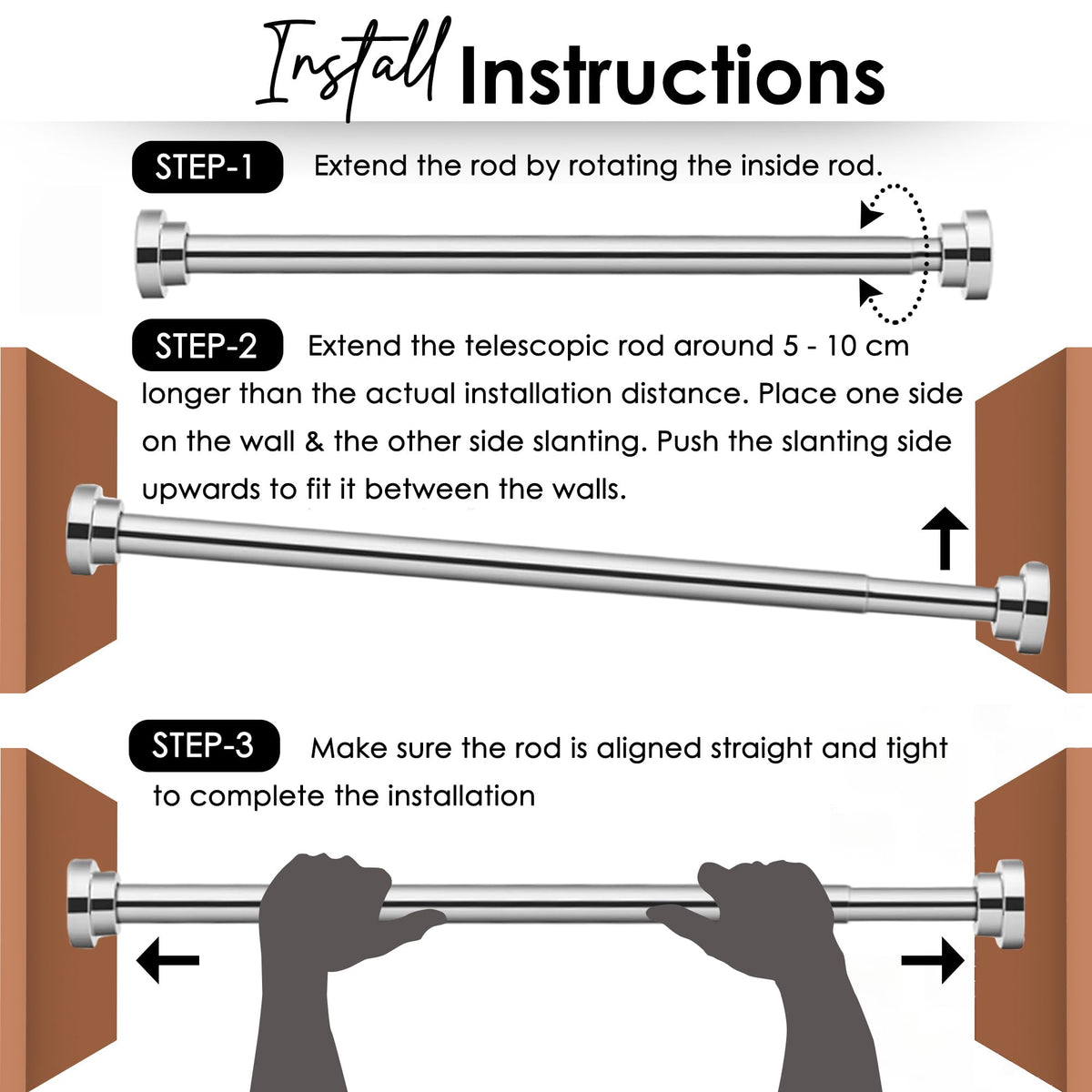 Install Instructions

STEP-1 Extend the rod by rotating the inside rod.

STEP-2 Extend the telescopic rod around 5 - 10 cm longer than the actual installation distance. Place one side on the wall & the other side slanting. Push the slanting side upwards to fit it between the walls.

STEP-3 Make sure the rod is aligned straight and tight to complete the installation