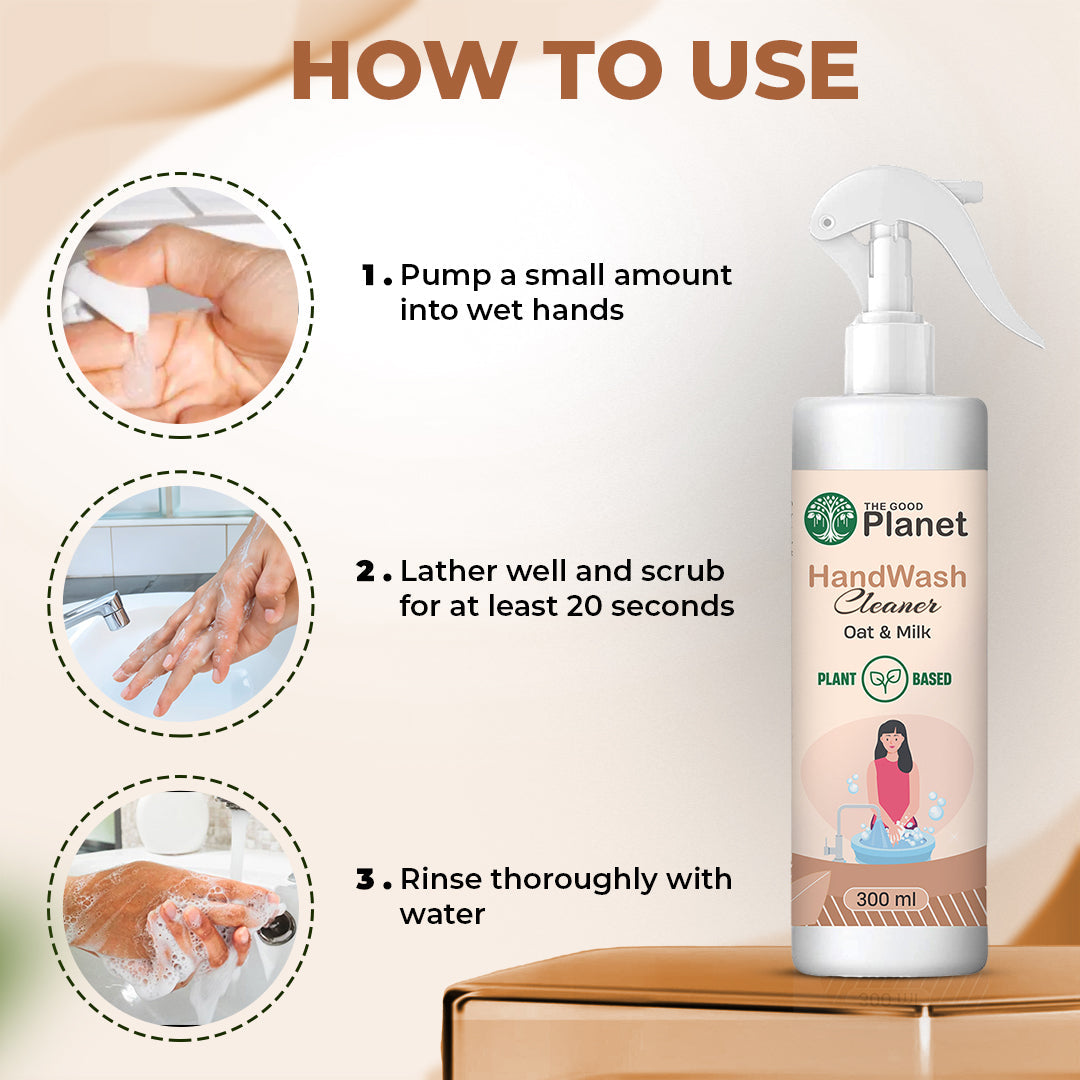 HOW TO USE

1. Pump a small amount into wet hands

2. Lather well and scrub for at least 20 seconds

3. Rinse thoroughly with water

THE GOOD Planet

HandWash Cleaner
Oat & Milk

PLANT BASED

300 ml